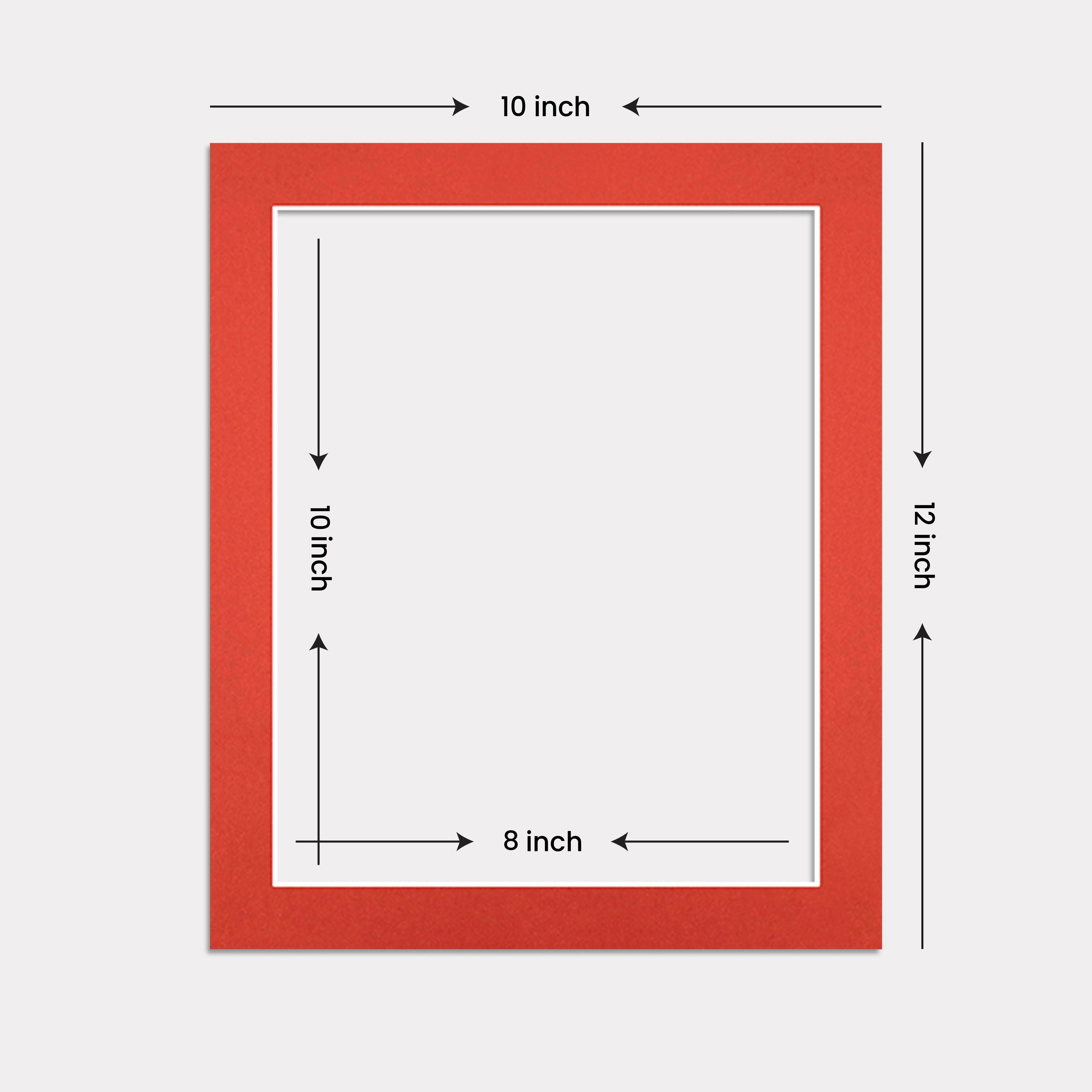 10 inch

10 inch

12 inch

8 inch